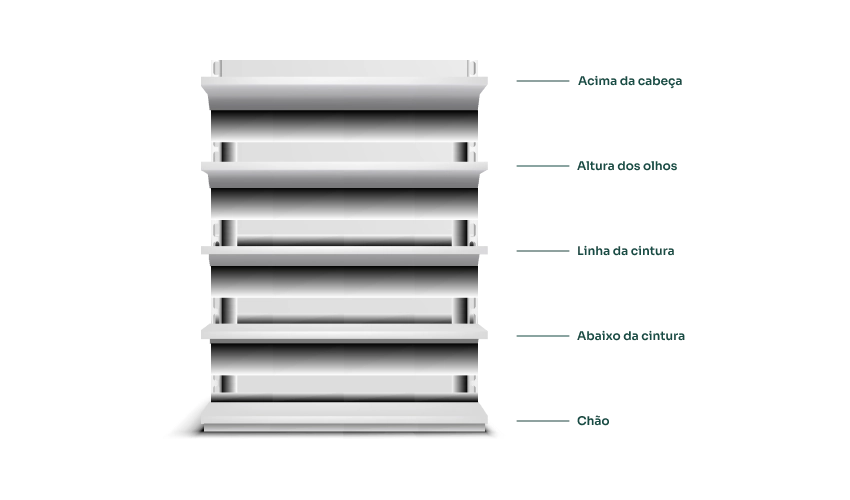 Acima da cabeça

Altura dos olhos

Linha da cintura

Abaixo da cintura

Chão